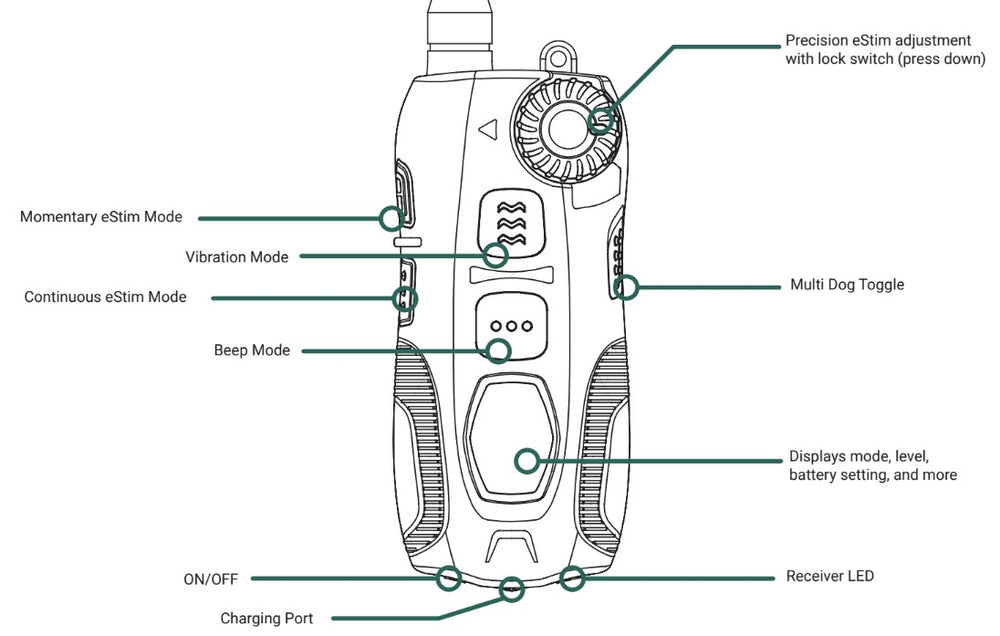 Precision eStim adjustment with lock switch (press down)

Momentary eStim Mode

Vibration Mode

Continuous eStim Mode

Multi Dog Toggle

Beep Mode

Displays mode, level, battery setting, and more

ON/OFF

Receiver LED

Charging Port